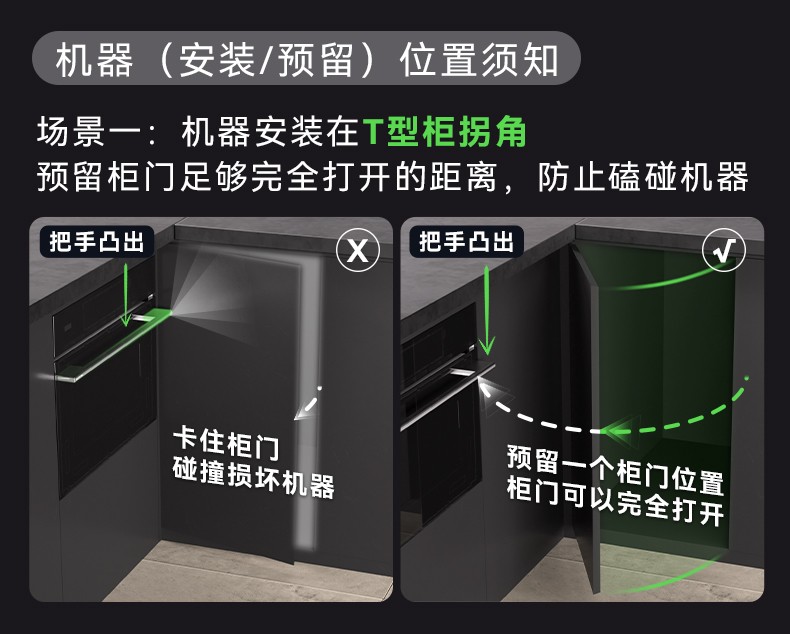 机器（安装/预留）位置须知

场景一：机器安装在T型柜拐角
预留柜门足够完全打开的距离，防止磕碰机器

把手凸出

X

卡住柜门
碰撞损坏机器

把手凸出

√

预留一个柜门位置
柜门可以完全打开